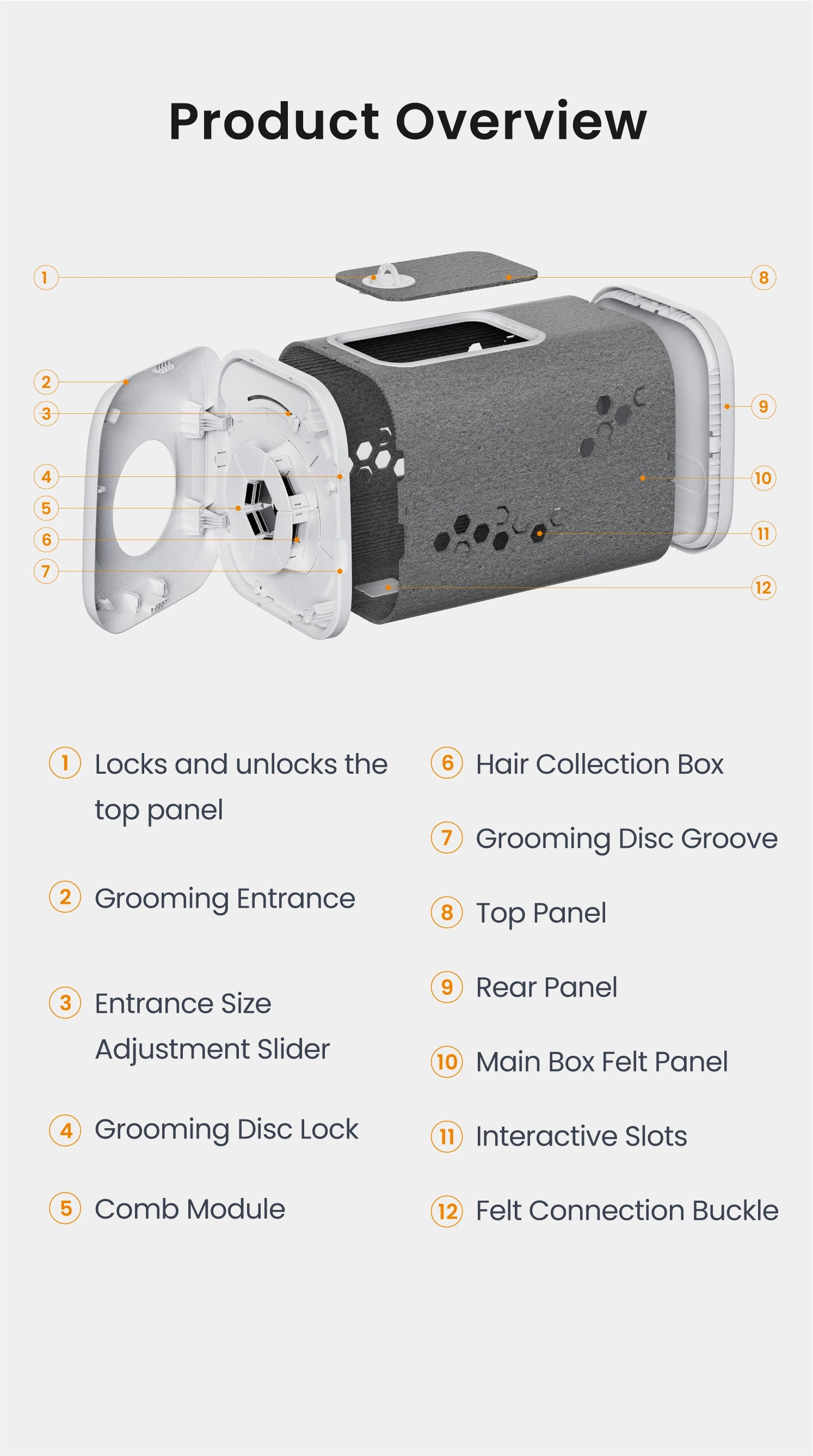 Product Overview

1
2
3
4
5
6
7
8
9
10
11
12

1 Locks and unlocks the top panel

2 Grooming Entrance

3 Entrance Size Adjustment Slider

4 Grooming Disc Lock

5 Comb Module

6 Hair Collection Box

7 Grooming Disc Groove

8 Top Panel

9 Rear Panel

10 Main Box Felt Panel

11 Interactive Slots

12 Felt Connection Buckle