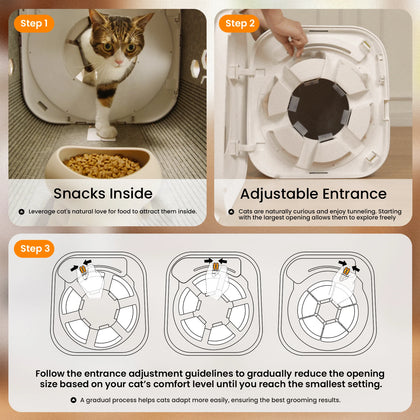 Step 1

Snacks Inside

Leverage cat's natural love for food to attract them inside.

Step 2

Adjustable Entrance

Cats are naturally curious and enjoy tunneling. Starting with the largest opening allows them to explore freely

Step 3

Follow the entrance adjustment guidelines to gradually reduce the opening size based on your cat's comfort level until you reach the smallest setting.

A gradual process helps cats adapt more easily, ensuring the best grooming results.