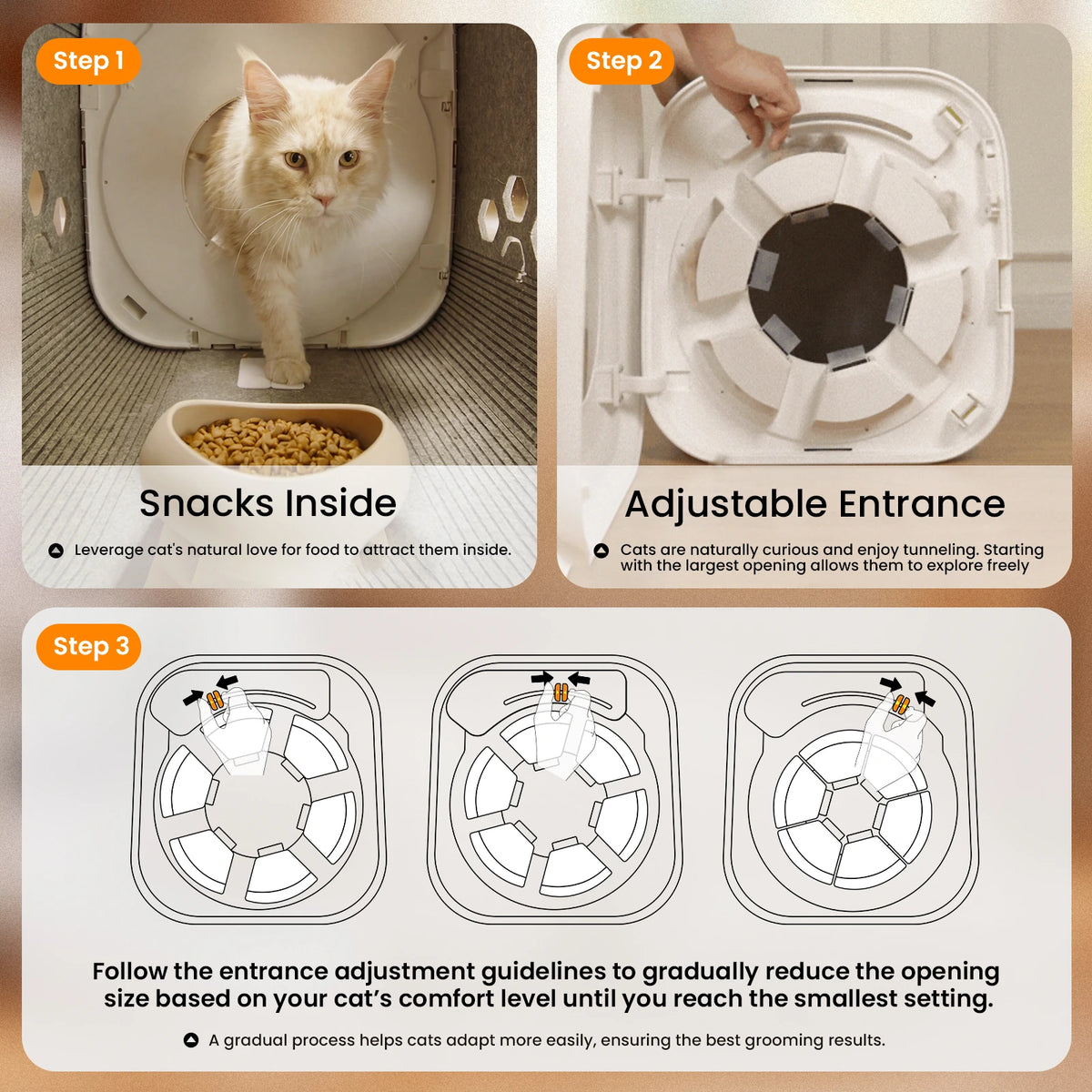 Step 1

Snacks Inside

Leverage cat's natural love for food to attract them inside.

Step 2

Adjustable Entrance

Cats are naturally curious and enjoy tunneling. Starting with the largest opening allows them to explore freely

Step 3

Follow the entrance adjustment guidelines to gradually reduce the opening size based on your cat's comfort level until you reach the smallest setting.

A gradual process helps cats adapt more easily, ensuring the best grooming results.