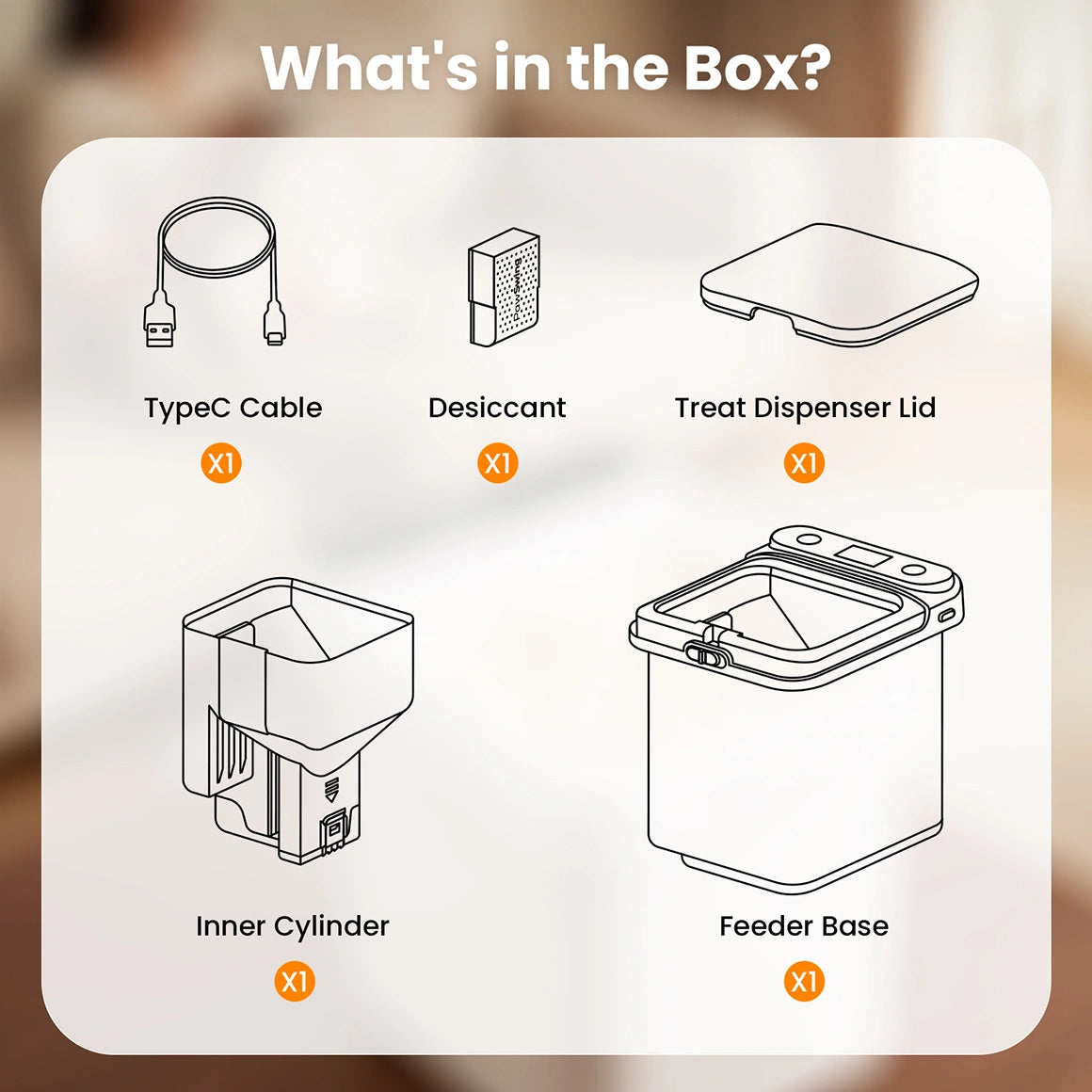 What's in the Box?

TypeC Cable
X1

Desiccant
X1

Treat Dispenser Lid
X1

Inner Cylinder
X1

Feeder Base
X1