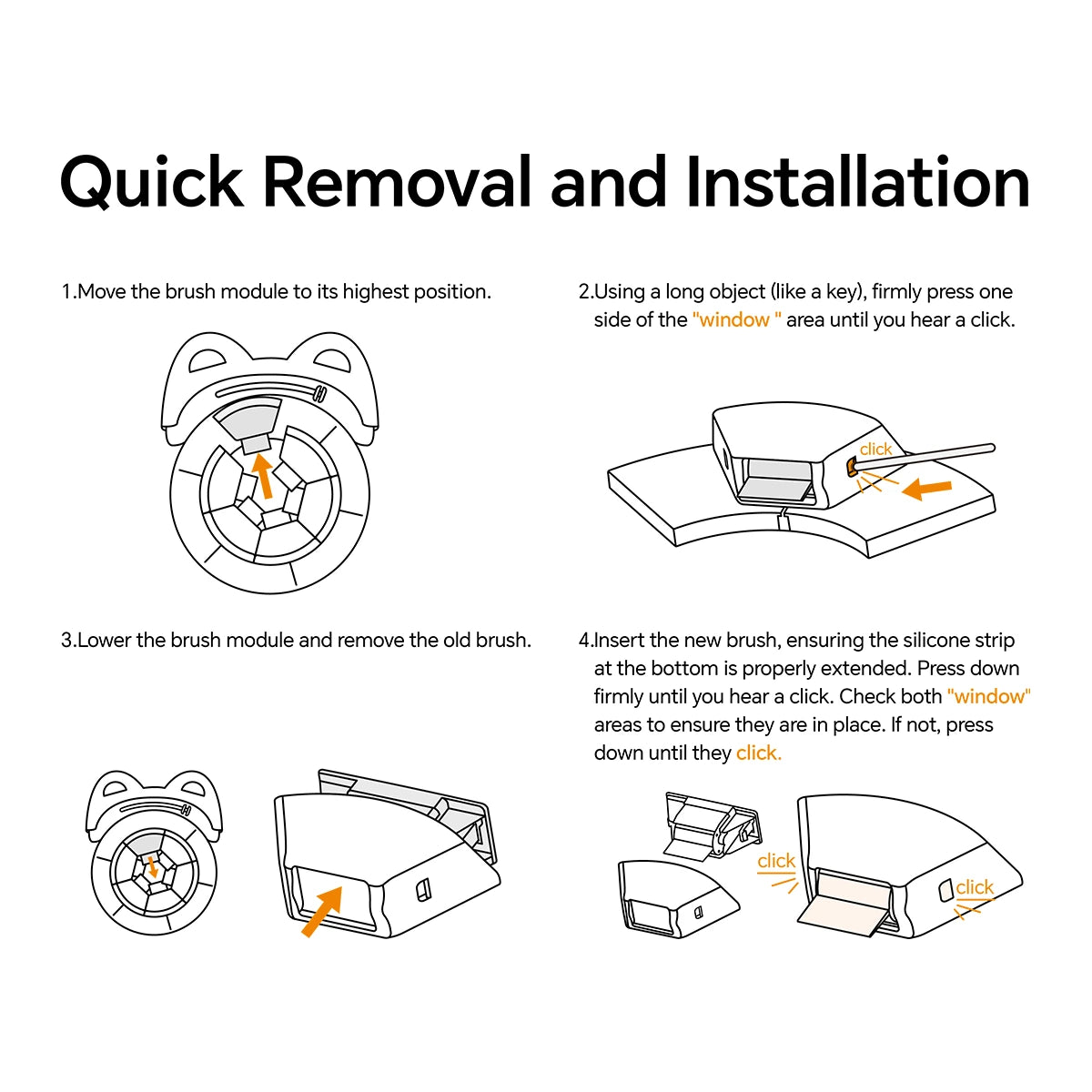 Quick Removal and Installation

1.Move the brush module to its highest position.

2.Using a long object (like a key), firmly press one side of the "window " area until you hear a click.

click

3.Lower the brush module and remove the old brush.

4.Insert the new brush, ensuring the silicone strip at the bottom is properly extended. Press down firmly until you hear a click. Check both "window" areas to ensure they are in place. If not, press down until they click.

click

click